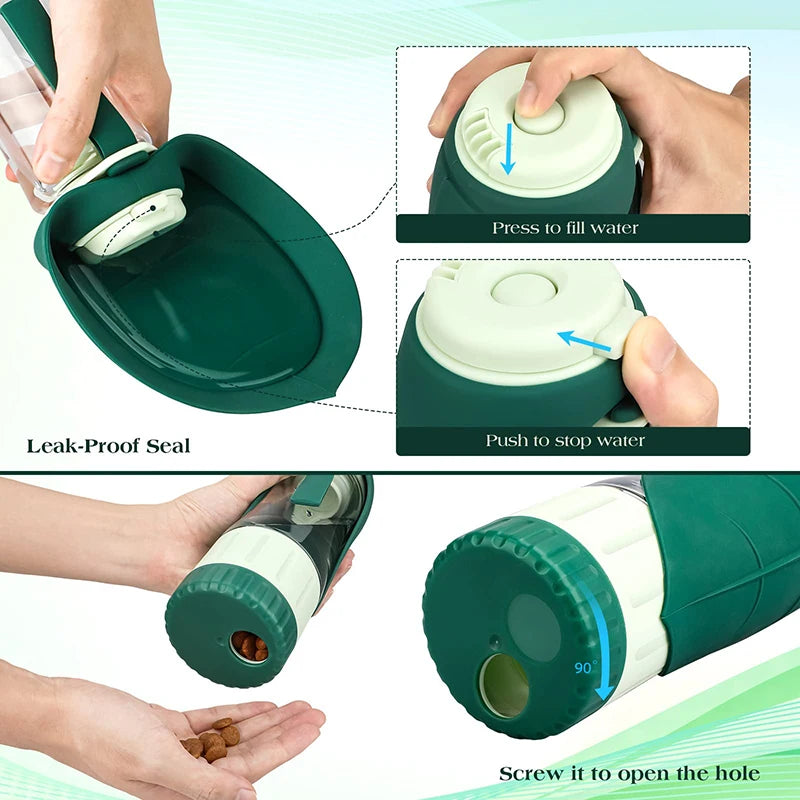 Press to fill water

Push to stop water

Leak-Proof Seal

90°

Screw it to open the hole